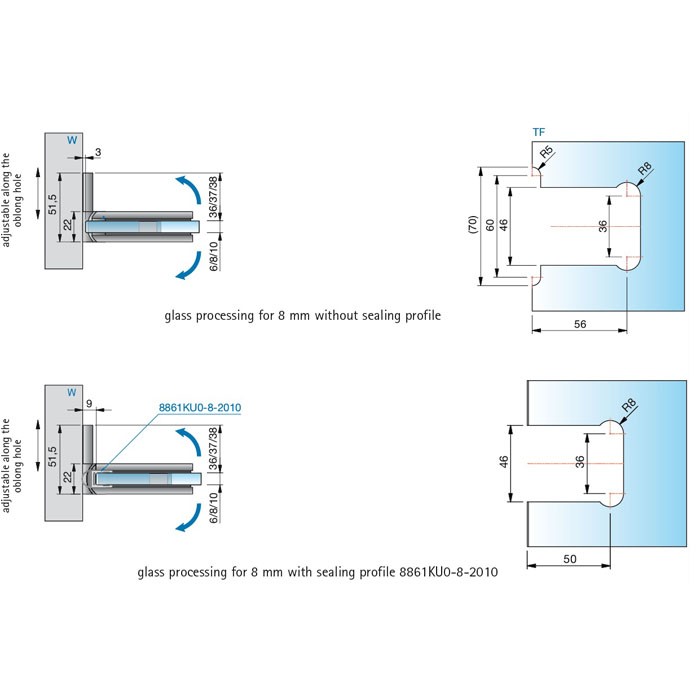 adjustable along the oblong hole

W

3

51,5

22

36/37/38

6/8/10

TF

R5

R8

(70)

60

46

36

56

glass processing for 8 mm without sealing profile

adjustable along the oblong hole

W

9

8861KU0-8-2010

51,5

22

36/37/38

6/8/10

R8

46

36

50

glass processing for 8 mm with sealing profile 8861KU0-8-2010