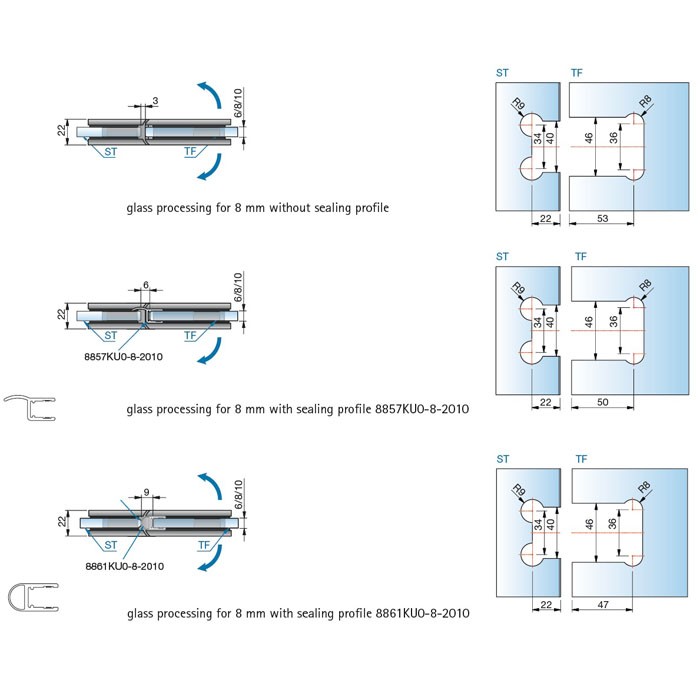 3
22
6/8/10
ST
TF

glass processing for 8 mm without sealing profile

ST
TF
R9
R8
34
40
46
36
22
53

6
22
6/8/10
ST
TF
8857KU0-8-2010

glass processing for 8 mm with sealing profile 8857KU0-8-2010

ST
TF
R9
R8
34
40
46
36
22
50

9
22
6/8/10
ST
TF
8861KU0-8-2010

glass processing for 8 mm with sealing profile 8861KU0-8-2010

ST
TF
R9
R8
34
40
46
36
22
47