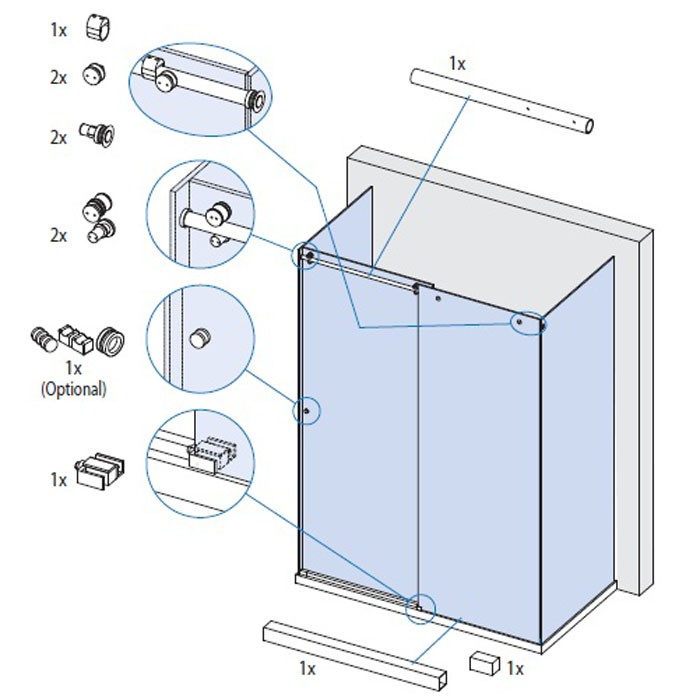 1x

2x

2x

2x

1x
(Optional)

1x

1x

1x

1x