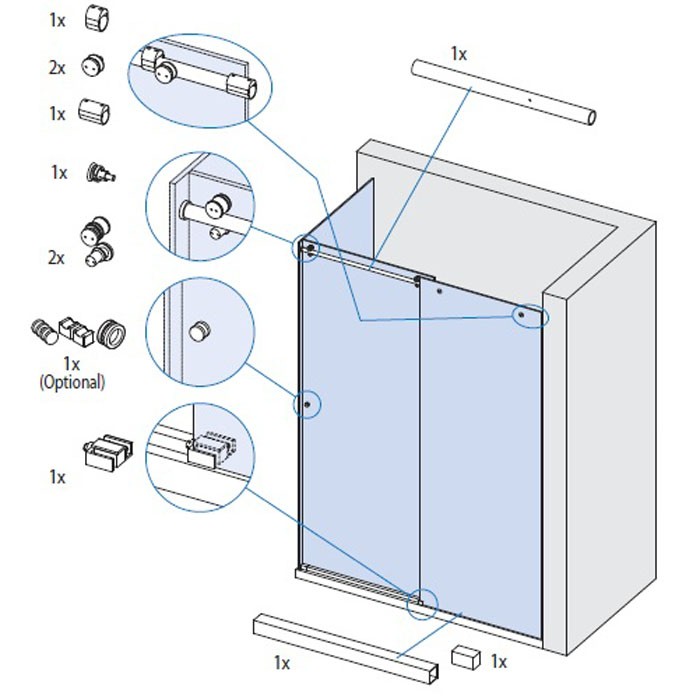 1x

2x

1x

1x

2x

1x
(Optional)

1x

1x

1x

1x