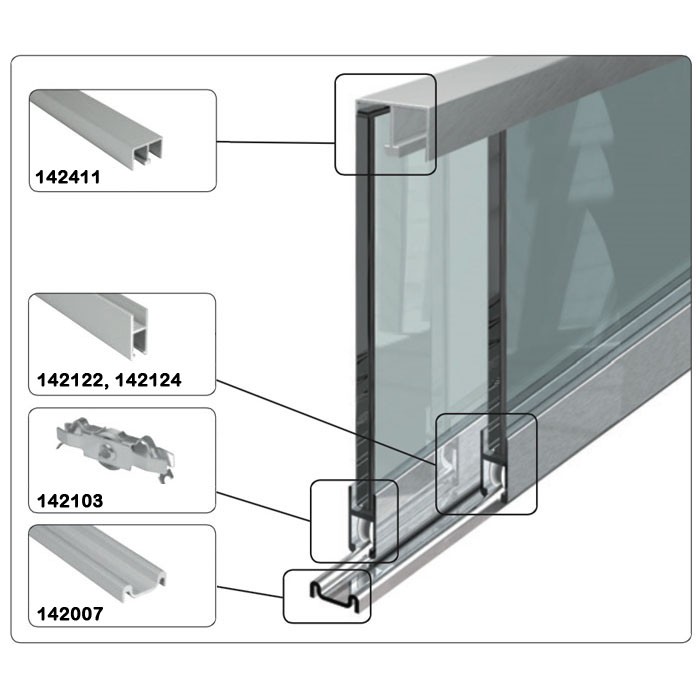 142411

142122, 142124

142103

142007